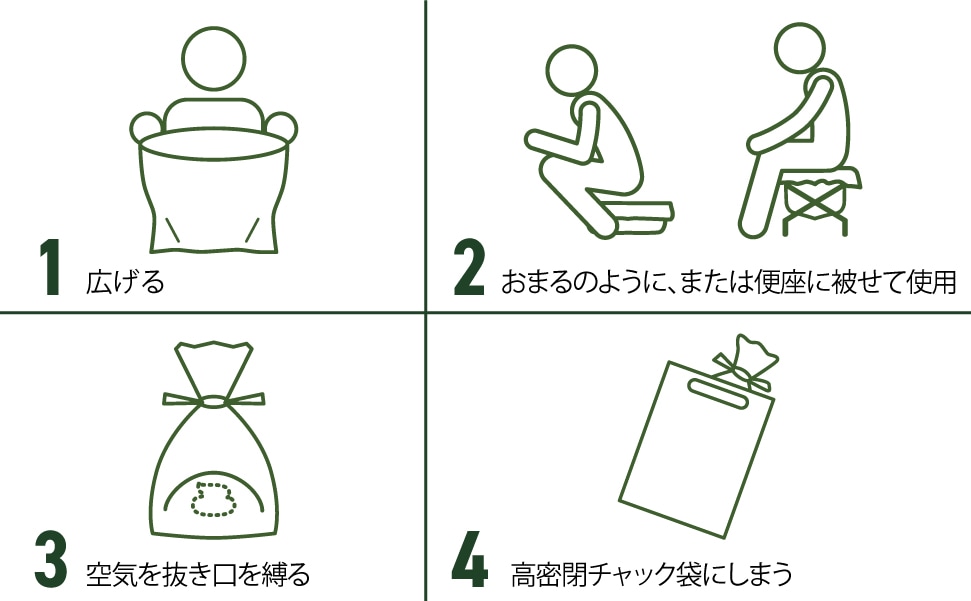 1 広げる

2 おまるのように、または便座に被せて使用

3 空気を抜き口を縛る

4 高密閉チャック袋にしまう